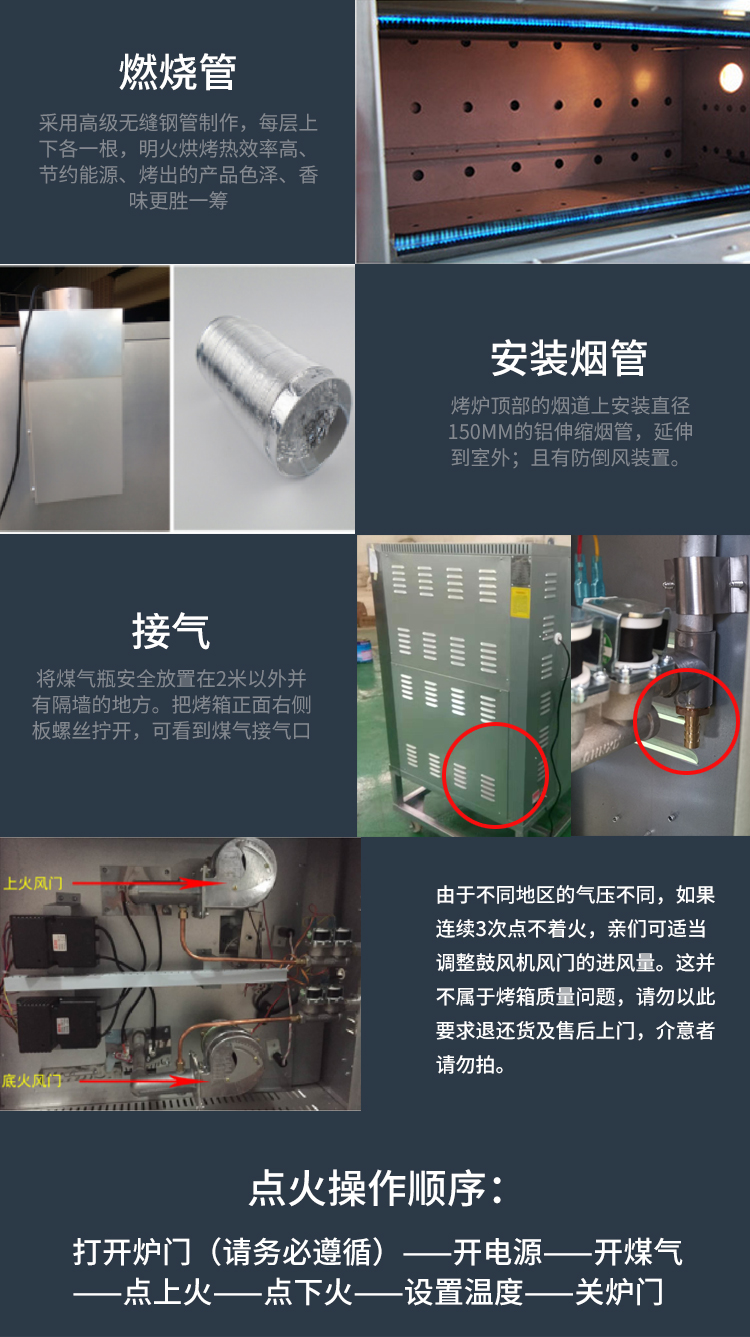 燃烧管

采用高级无缝钢管制作，每层上下各一根，明火烘烤热效率高、节约能源、烤出的产品色泽、香味更胜一筹

安装烟管

烤炉顶部的烟道上安装直径150MM的铝伸缩烟管，延伸到室外；且有防倒风装置。

接气

将煤气瓶安全放置在2米以外并有隔墙的地方。把烤箱正面右侧板螺丝拧开，可看到煤气接气口

上火风门

底火风门

由于不同地区的气压不同，如果连续3次点不着火，亲们可适当调整鼓风机风门的进风量。这并不属于烤箱质量问题，请勿以此要求退还货及售后上门，介意者请勿拍。

点火操作顺序：

打开炉门（请务必遵循）——开电源——开煤气——点上火——点下火——设置温度——关炉门