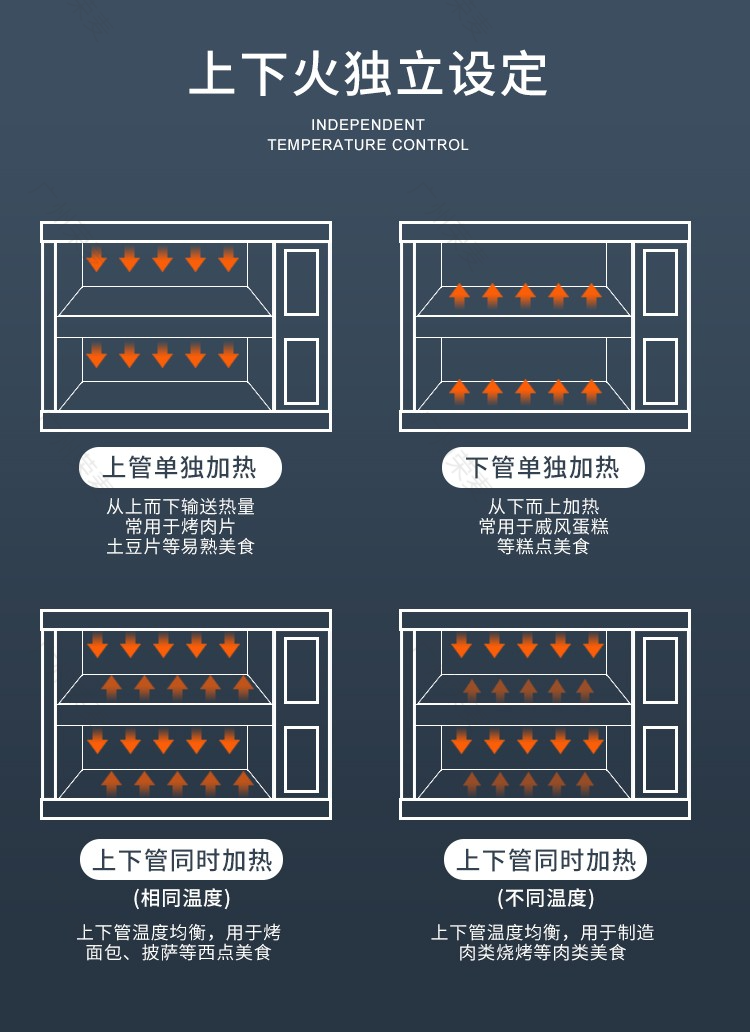 上下火独立设定

INDEPENDENT TEMPERATURE CONTROL

上管单独加热

从上而下输送热量
常用于烤肉片
土豆片等易熟美食

下管单独加热

从下而上加热
常用于戚风蛋糕
等糕点美食

上下管同时加热

(相同温度)

上下管温度均衡，用于烤面包、披萨等西点美食

上下管同时加热

(不同温度)

上下管温度均衡，用于制造肉类烧烤等肉类美食